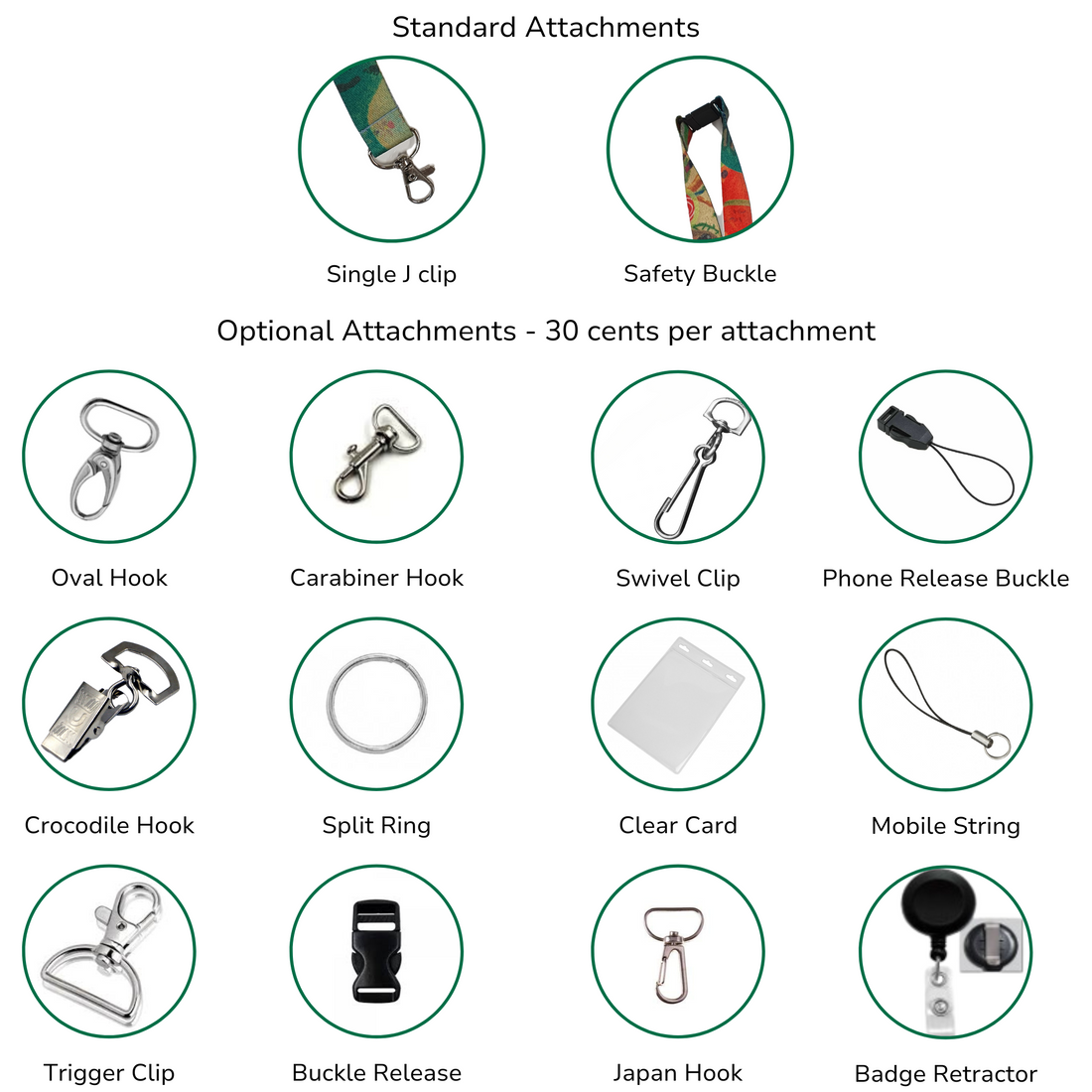 Standard Attachments

Single J clip

Safety Buckle

Optional Attachments - 30 cents per attachment

Oval Hook

Carabiner Hook

Swivel Clip

Phone Release Buckle

Crocodile Hook

Split Ring

Clear Card

Mobile String

Trigger Clip

Buckle Release

Japan Hook

Badge Retractor